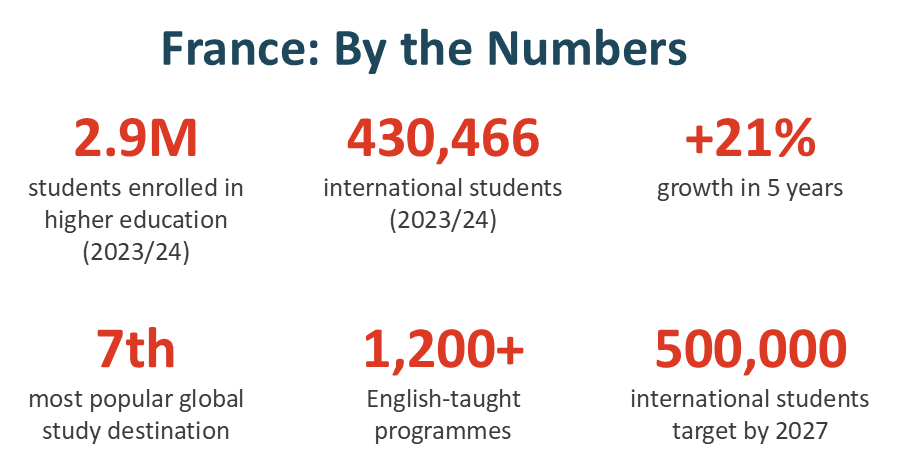 France: By the Numbers

2.9M
students enrolled in higher education (2023/24)

430,466
international students (2023/24)

+21%
growth in 5 years

7th
most popular global study destination

1,200+
English-taught programmes

500,000
international students target by 2027